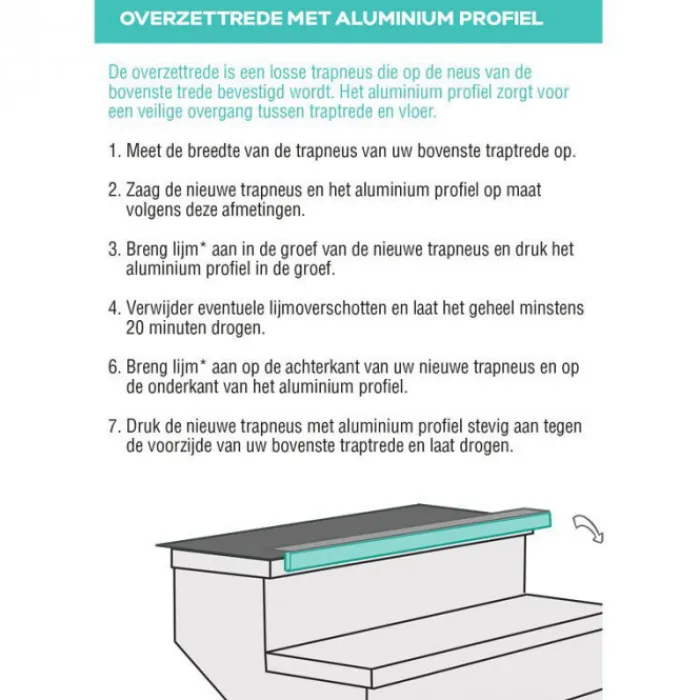 OVERZETTREDE MET ALUMINIUM PROFIEL

De overzettrede is een losse trapneus die op de neus van de bovenste trede bevestigd wordt. Het aluminium profiel zorgt voor een veilige overgang tussen traptrede en vloer.

1. Meet de breedte van de trapneus van uw bovenste traptrede op.

2. Zaag de nieuwe trapneus en het aluminium profiel op maat volgens deze afmetingen.

3. Breng lijm* aan in de groef van de nieuwe trapneus en druk het aluminium profiel in de groef.

4. Verwijder eventuele lijmoverschotten en laat het geheel minstens 20 minuten drogen.

6. Breng lijm* aan op de achterkant van uw nieuwe trapneus en op de onderkant van het aluminium profiel.

7. Druk de nieuwe trapneus met aluminium profiel stevig aan tegen de voorzijde van uw bovenste traptrede en laat drogen.