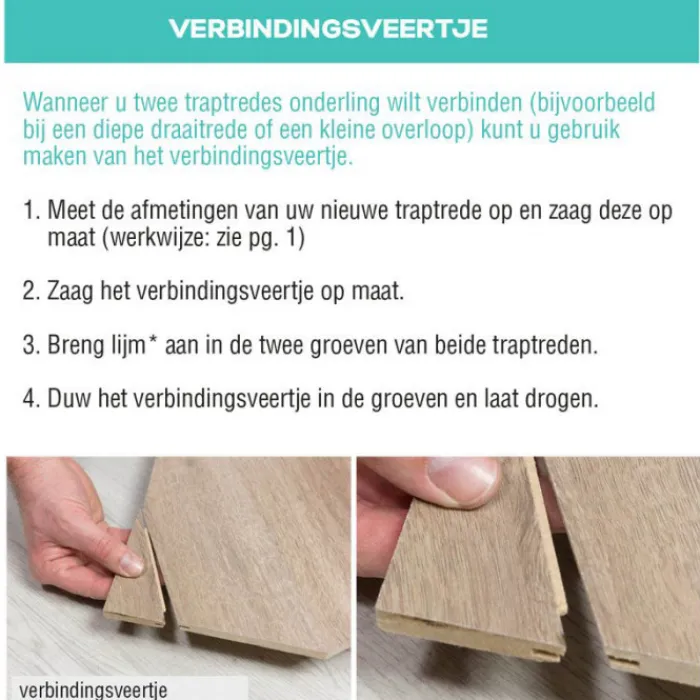 VERBINDINGSVEERTJE

Wanneer u twee traptredes onderling wilt verbinden (bijvoorbeeld bij een diepe draaitrede of een kleine overloop) kunt u gebruik maken van het verbindingsveertje.

1. Meet de afmetingen van uw nieuwe traptrede op en zaag deze op maat (werkwijze: zie pg. 1)

2. Zaag het verbindingsveertje op maat.

3. Breng lijm* aan in de twee groeven van beide traptreden.

4. Duw het verbindingsveertje in de groeven en laat drogen.

verbindingsveertje